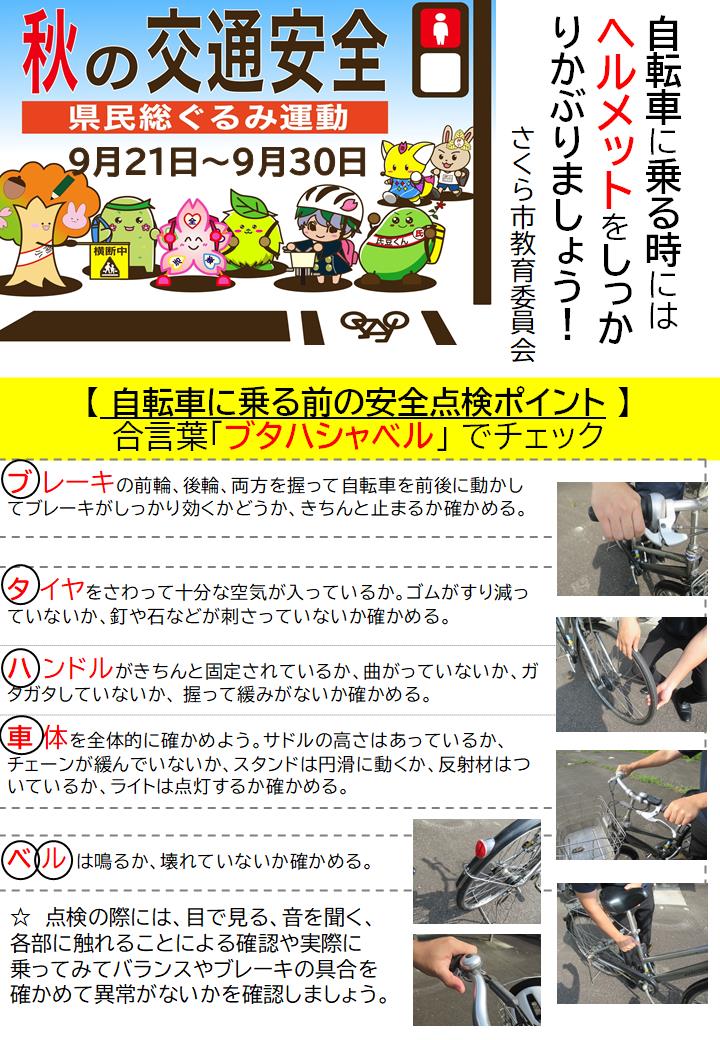 秋の交通安全

県民総ぐるみ運動

9月21日～9月30日

横断中

自転車に乗る時にはヘルメットをしっかりかぶりましょう！

さくら市教育委員会

【 自転車に乗る前の安全点検ポイント 】
合言葉「ブタハシャベル」でチェック

ブレーキの前輪、後輪、両方を握って自転車を前後に動かしてブレーキがしっかり効くかどうか、きちんと止まるか確かめる。

タイヤをさわって十分な空気が入っているか。ゴムがすり減っていないか、釘や石などが刺さっていないか確かめる。

ハンドルがきちんと固定されているか、曲がっていないか、ガタガタしていないか、握って緩みがないか確かめる。

車体を全体的に確かめよう。サドルの高さはあっているか、チェーンが緩んでいないか、スタンドは円滑に動くか、反射材はついているか、ライトは点灯するか確かめる。

ベルは鳴るか、壊れていないか確かめる。

☆ 点検の際には、目で見る、音を聞く、各部に触れることによる確認や実際に乗ってみてバランスやブレーキの具合を確かめて異常がないかを確認しましょう。