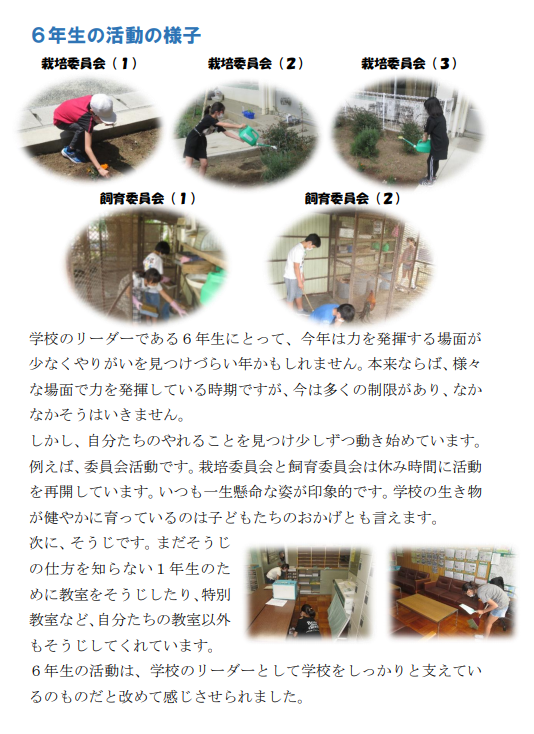 ６年生の活動の様子

栽培委員会（１）

栽培委員会（２）

栽培委員会（３）

飼育委員会（１）

飼育委員会（２）

学校のリーダーである６年生にとって、今年は力を発揮する場面が少なくやりがいを見つけづらい年かもしれません。本来ならば、様々な場面で力を発揮している時期ですが、今は多くの制限があり、なかなかそうはいきません。

しかし、自分たちのやれることを見つけ少しずつ動き始めています。例えば、委員会活動です。栽培委員会と飼育委員会は休み時間に活動を再開しています。いつも一生懸命な姿が印象的です。学校の生き物が健やかに育っているのは子どもたちのおかげとも言えます。

次に、そうじです。まだそうじの仕方を知らない１年生のために教室をそうじしたり、特別教室など、自分たちの教室以外もそうじしてくれています。

６年生の活動は、学校のリーダーとして学校をしっかりと支えているのものだと改めて感じさせられました。